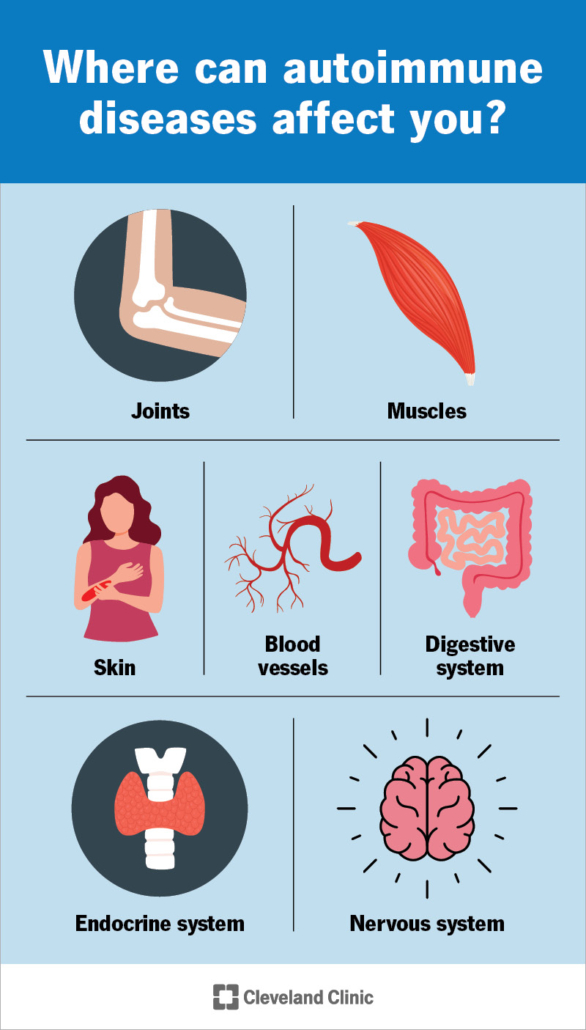 Where can autoimmune diseases affect you?

Joints

Muscles

Skin

Blood vessels

Digestive system

Endocrine system

Nervous system

Cleveland Clinic