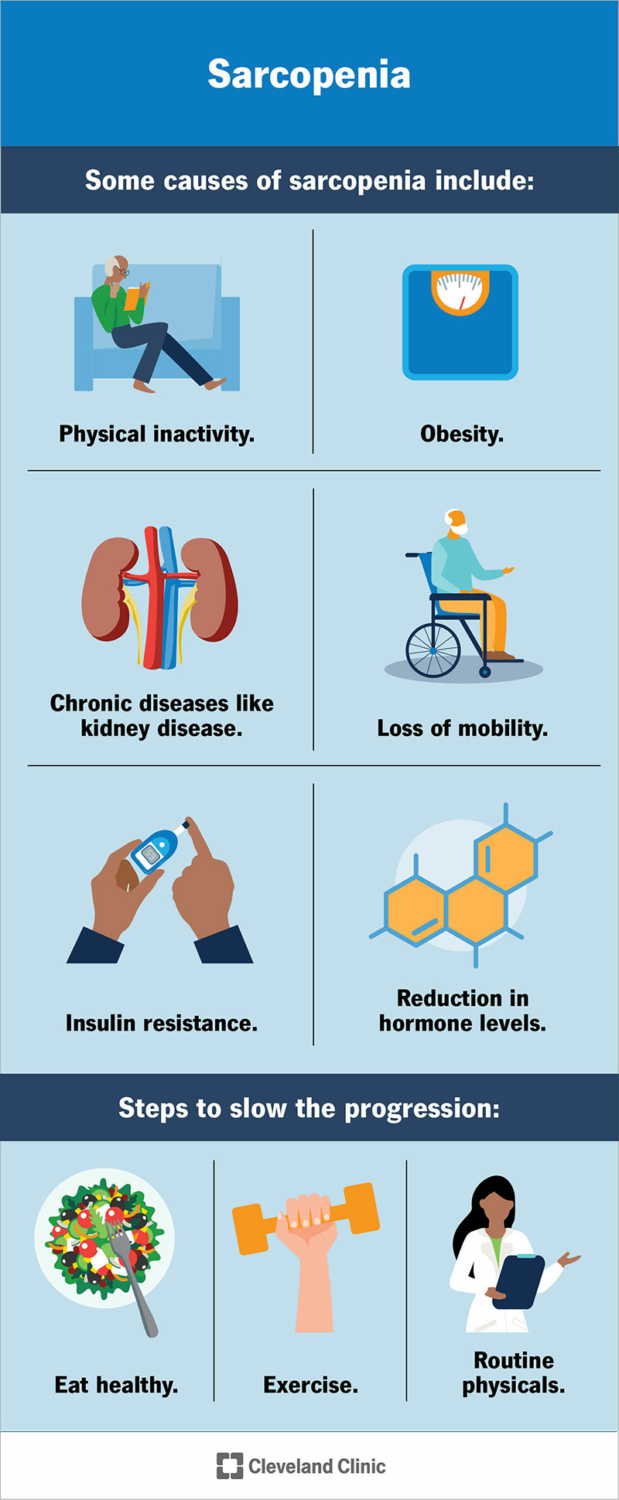 Sarcopenia

Some causes of sarcopenia include:

Physical inactivity.

Obesity.

Chronic diseases like kidney disease.

Loss of mobility.

Insulin resistance.

Reduction in hormone levels.

Steps to slow the progression:

Eat healthy.

Exercise.

Routine physicals.

Cleveland Clinic